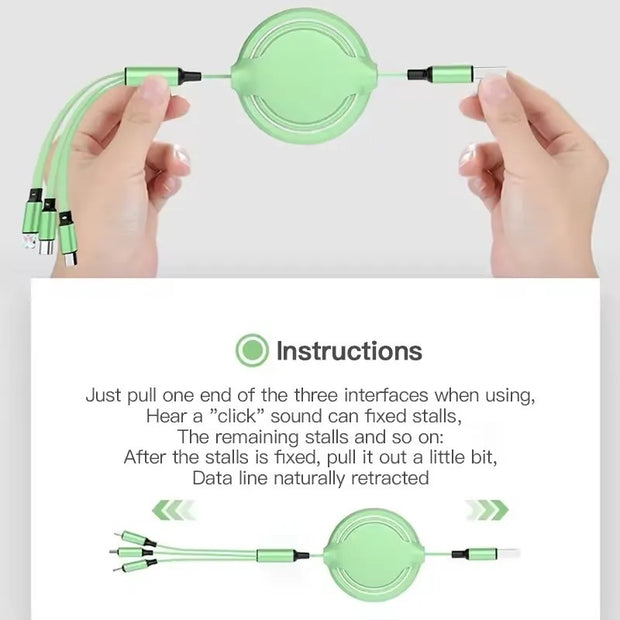 Instructions

Just pull one end of the three interfaces when using,
Hear a "click" sound can fixed stalls,
The remaining stalls and so on:
After the stalls is fixed, pull it out a little bit,
Data line naturally retracted